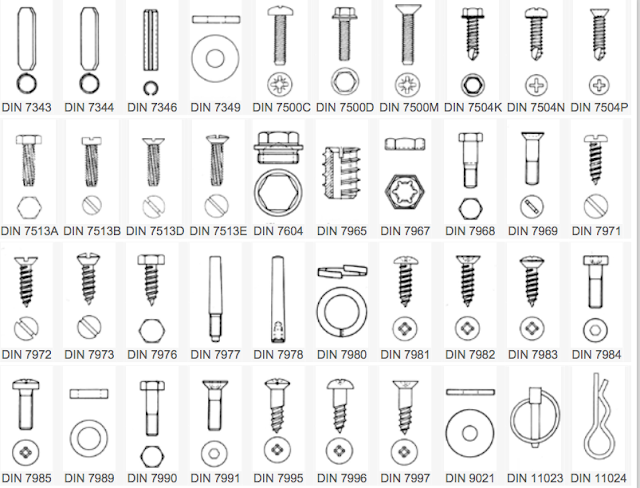 DIN 7343 DIN 7344 DIN 7346 DIN 7349 DIN 7500C DIN 7500D DIN 7500M DIN 7504K DIN 7504N DIN 7504P

DIN 7513A DIN 7513B DIN 7513D DIN 7513E DIN 7604 DIN 7965 DIN 7967 DIN 7968 DIN 7969 DIN 7971

DIN 7972 DIN 7973 DIN 7976 DIN 7977 DIN 7978 DIN 7980 DIN 7981 DIN 7982 DIN 7983 DIN 7984

DIN 7985 DIN 7989 DIN 7990 DIN 7991 DIN 7995 DIN 7996 DIN 7997 DIN 9021 DIN 11023 DIN 11024