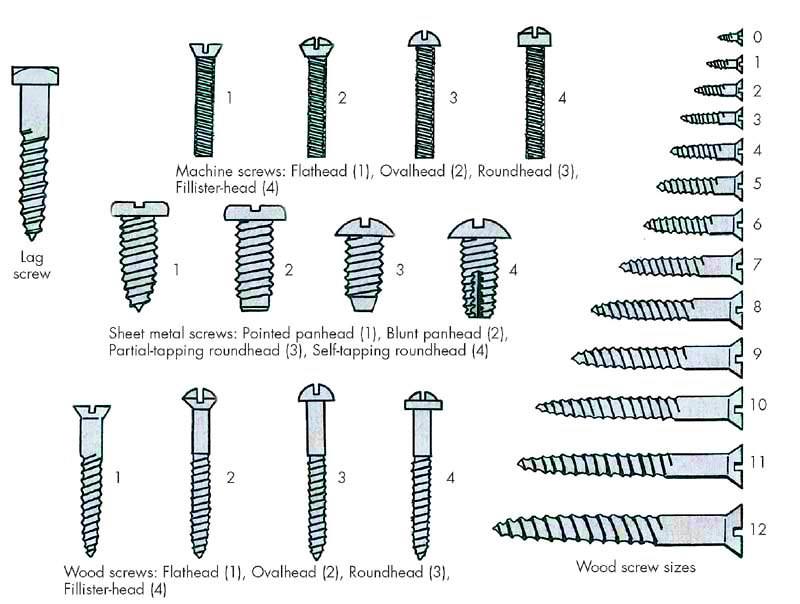 Lag screw

1 2 3 4

Machine screws: Flathead (1), Ovalhead (2), Roundhead (3), Fillister-head (4)

1 2 3 4

Sheet metal screws: Pointed panhead (1), Blunt panhead (2), Partial-tapping roundhead (3), Self-tapping roundhead (4)

1 2 3 4

Wood screws: Flathead (1), Ovalhead (2), Roundhead (3), Fillister-head (4)

0
1
2
3
4
5
6
7
8
9
10
11
12

Wood screw sizes