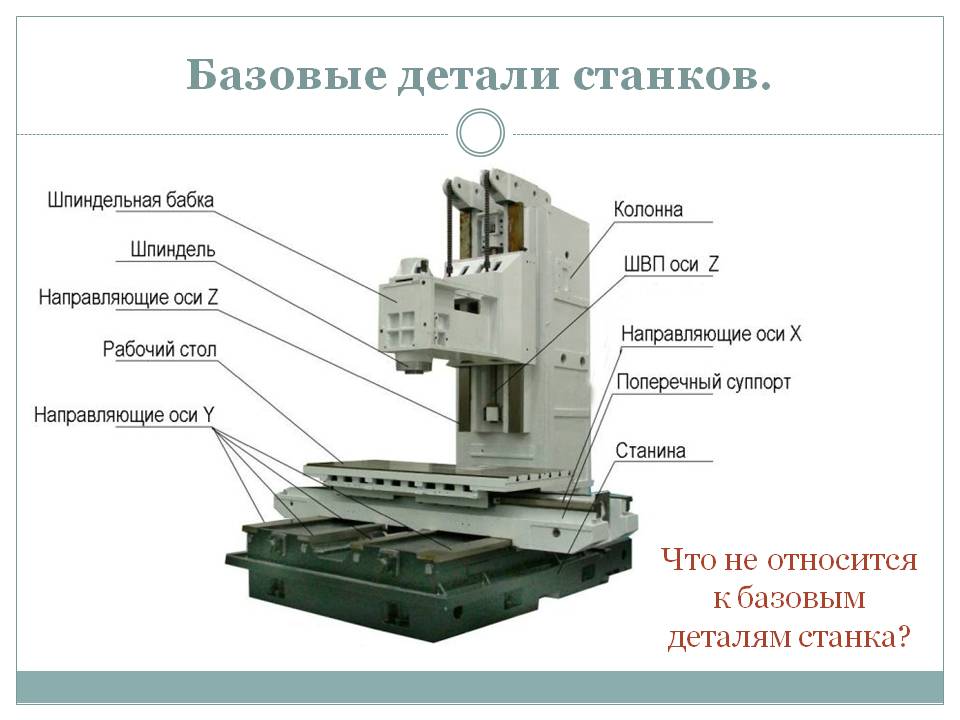 Базовые детали станков.

Шпиндельная бабка

Шпиндель

Направляющие оси Z

Рабочий стол

Направляющие оси Y

Колонна

ШВП оси Z

Направляющие оси X

Поперечный суппорт

Станина

Что не относится к базовым деталям станка?