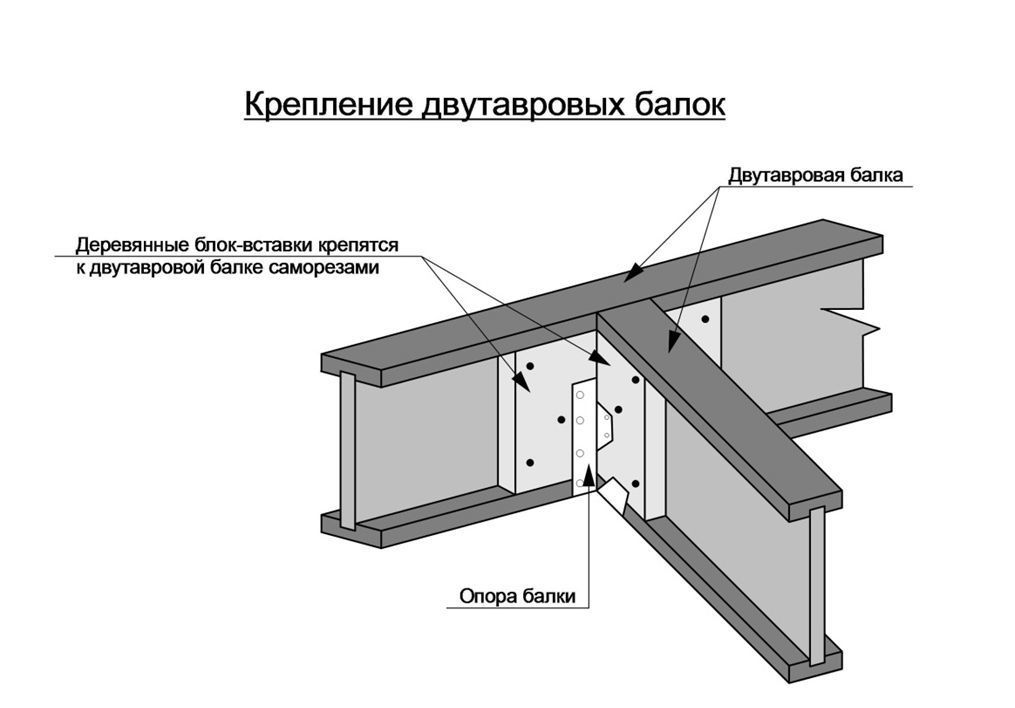 Крепление двутавровых балок

Двутавровая балка

Деревянные блок-вставки крепятся к двутавровой балке саморезами

Опора балки