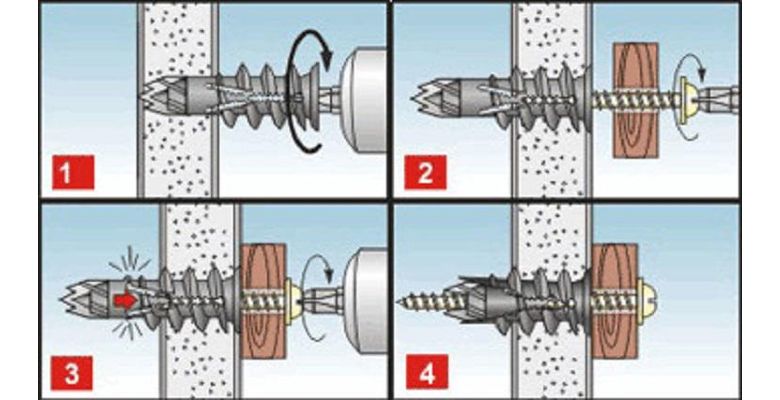 1

2

3

4