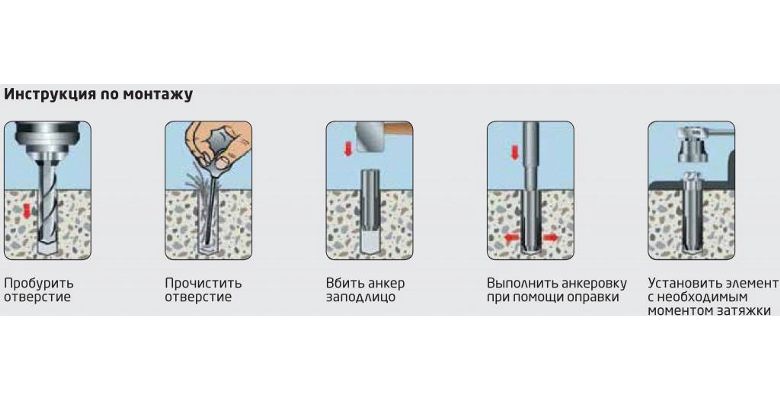 Инструкция по монтажу

Пробурить отверстие

Прочистить отверстие

Вбить анкер заподлицо

Выполнить анкеровку при помощи оправки

Установить элемент с необходимым моментом затяжки