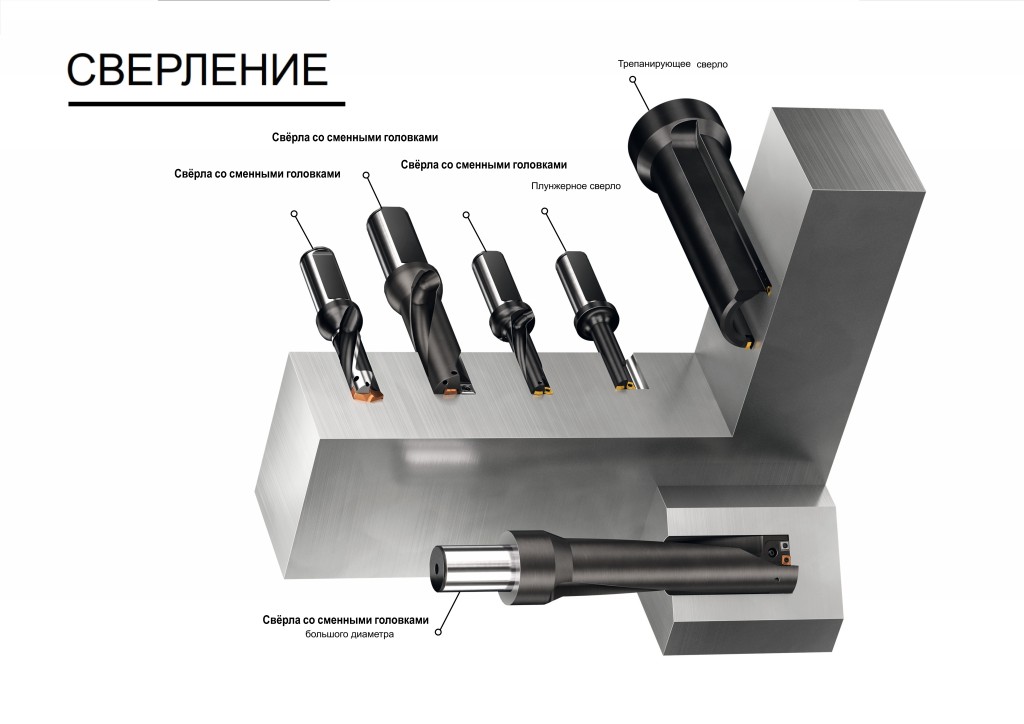 СВЕРЛЕНИЕ

Трепанирующее сверло

Свёрла со сменными головками

Свёрла со сменными головками

Свёрла со сменными головками

Плунжерное сверло

Свёрла со сменными головками
большого диаметра