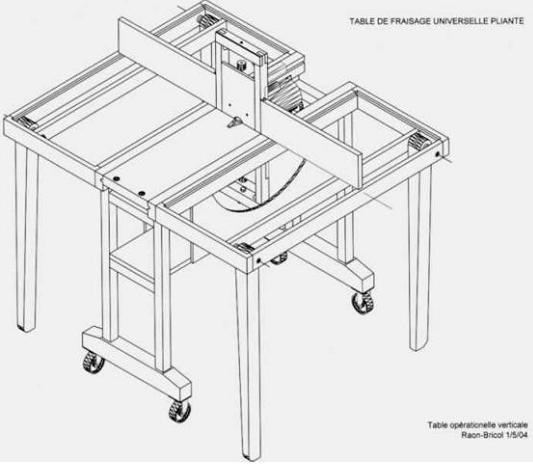 TABLE DE FRAISAGE UNIVERSELLE PLIANTE

Table opérationelle verticale
Raon-Bricol 1/5/04