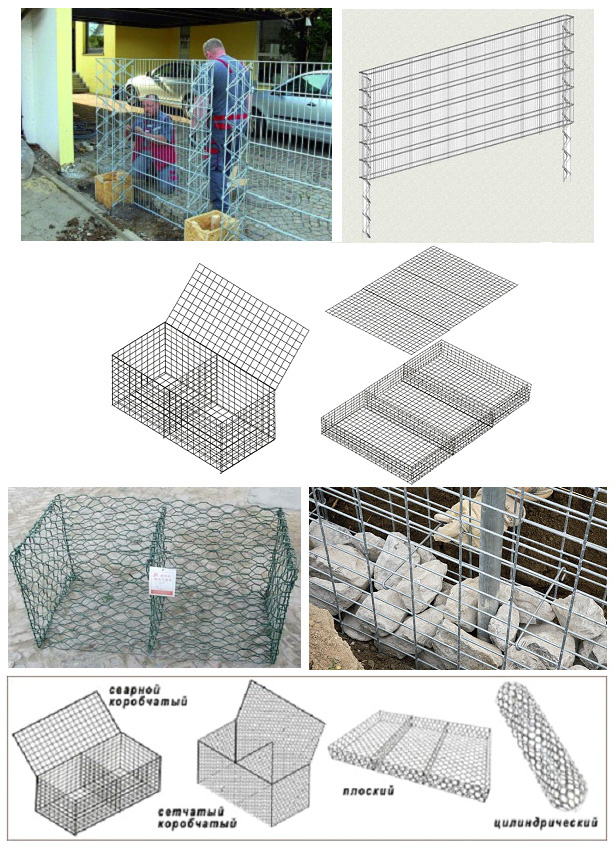 сварной коробчатый

сетчатый коробчатый

плоский

цилиндрический