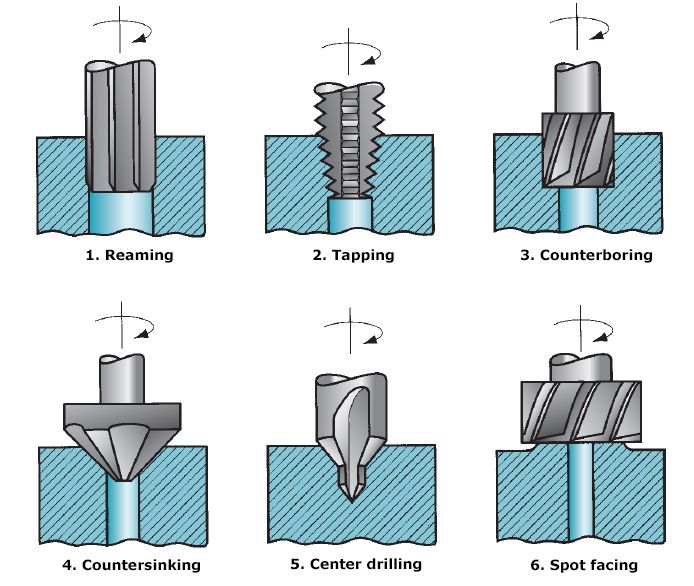 1. Reaming

2. Tapping

3. Counterboring

4. Countersinking

5. Center drilling

6. Spot facing