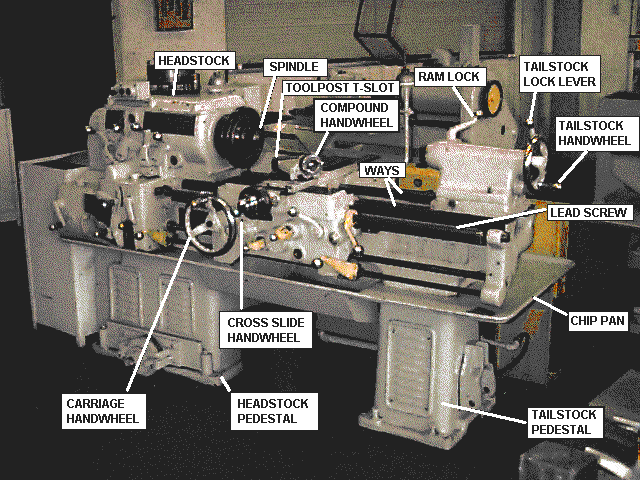 HEADSTOCK

SPINDLE

TOOLPOST T-SLOT

COMPOUND HANDWHEEL

RAM LOCK

TAILSTOCK LOCK LEVER

TAILSTOCK HANDWHEEL

WAYS

LEAD SCREW

CHIP PAN

CROSS SLIDE HANDWHEEL

CARRIAGE HANDWHEEL

HEADSTOCK PEDESTAL

TAILSTOCK PEDESTAL