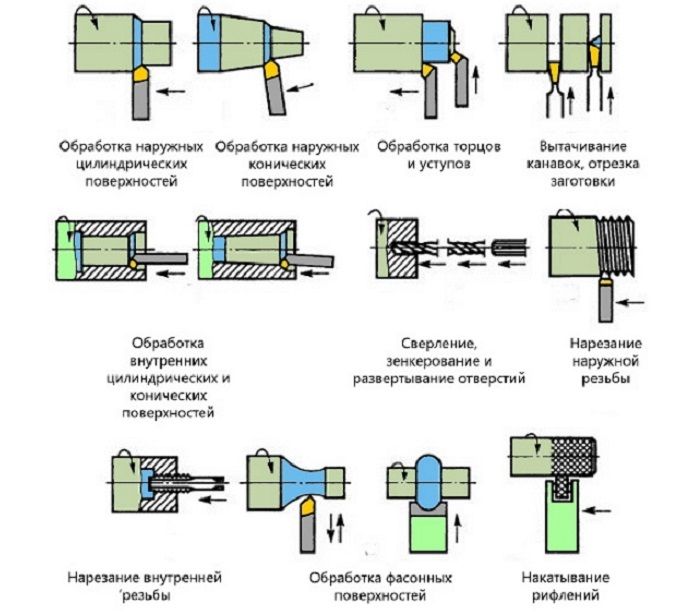 Обработка наружных цилиндрических поверхностей

Обработка наружных конических поверхностей

Обработка торцов и уступов

Вытачивание канавок, отрезка заготовки

Обработка внутренних цилиндрических и конических поверхностей

Сверление, зенкерование и развертывание отверстий

Нарезание наружной резьбы

Нарезание внутренней резьбы

Обработка фасонных поверхностей

Накатывание рифлений