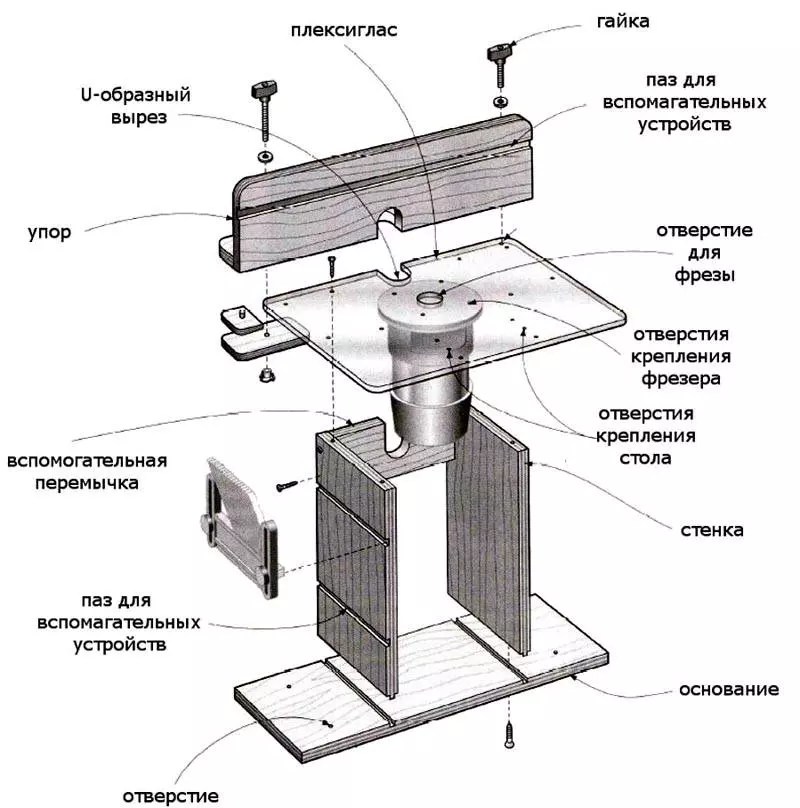 плексиглас

гайка

U-образный вырез

паз для вспомагательных устройств

упор

отверстие для фрезы

отверстия крепления фрезера

отверстия крепления стола

вспомогательная перемычка

стенка

паз для вспомагательных устройств

основание

отверстие