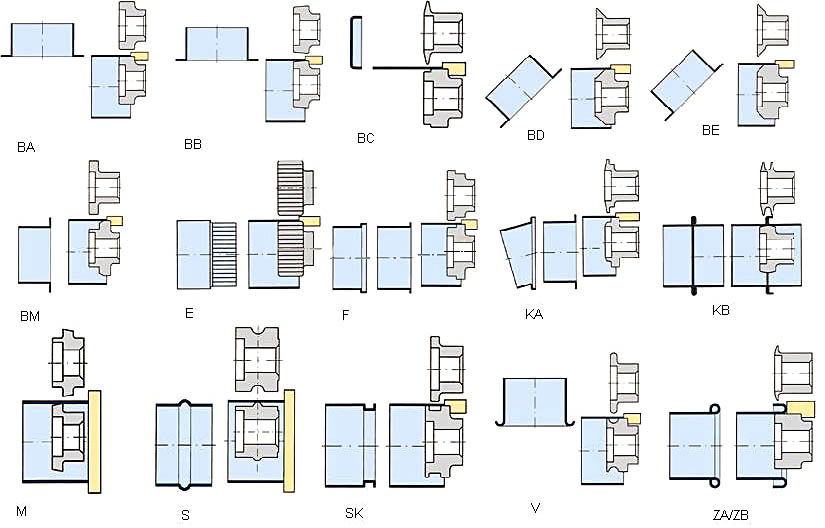 BA

BB

BC

BD

BE

BM

E

F

KA

KB

M

S

SK

V

ZA/ZB