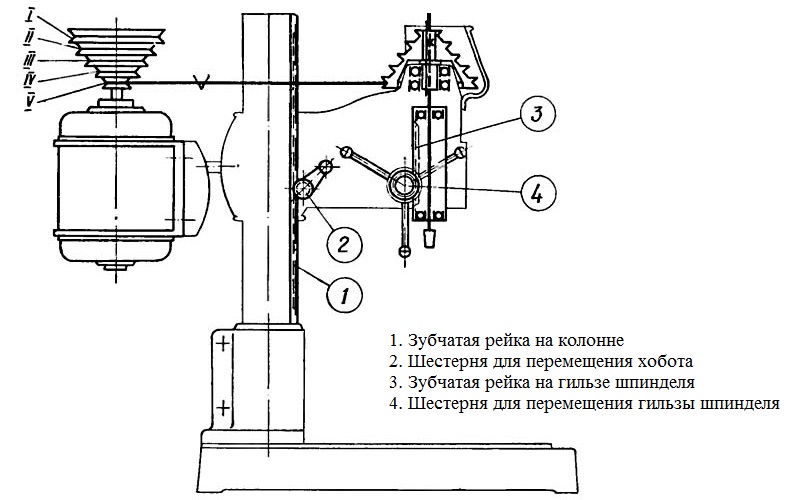 I
II
III
IV
V

3

4

2

1

1. Зубчатая рейка на колонне
2. Шестерня для перемещения хобота
3. Зубчатая рейка на гильзе шпинделя
4. Шестерня для перемещения гильзы шпинделя