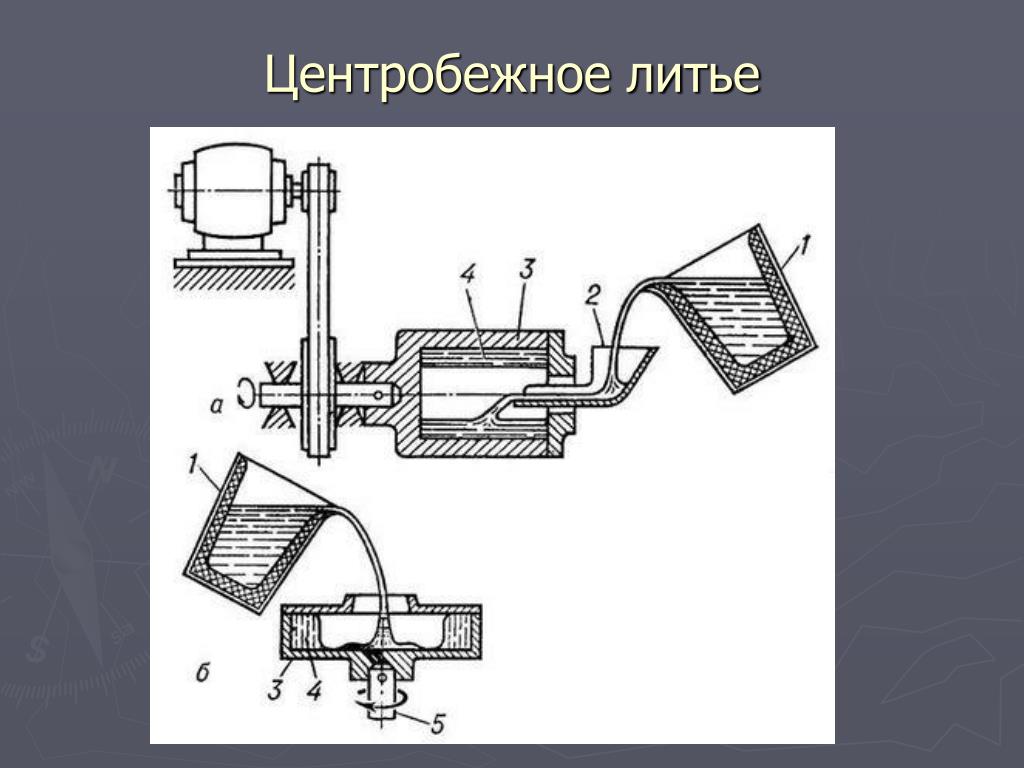 Центробежное литье

4
3
2
1
а
1
б
3
4
5