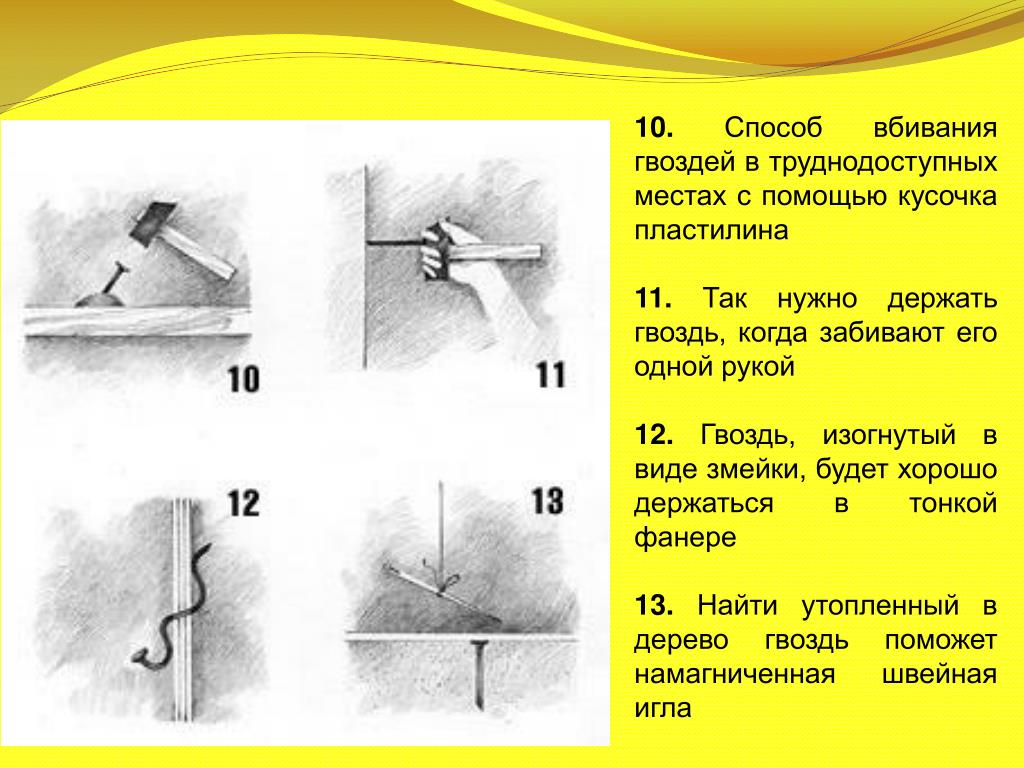 10

11

12

13

10. Способ вбивания гвоздей в труднодоступных местах с помощью кусочка пластилина

11. Так нужно держать гвоздь, когда забивают его одной рукой

12. Гвоздь, изогнутый в виде змейки, будет хорошо держаться в тонкой фанере

13. Найти утопленный в дерево гвоздь поможет намагниченная швейная игла