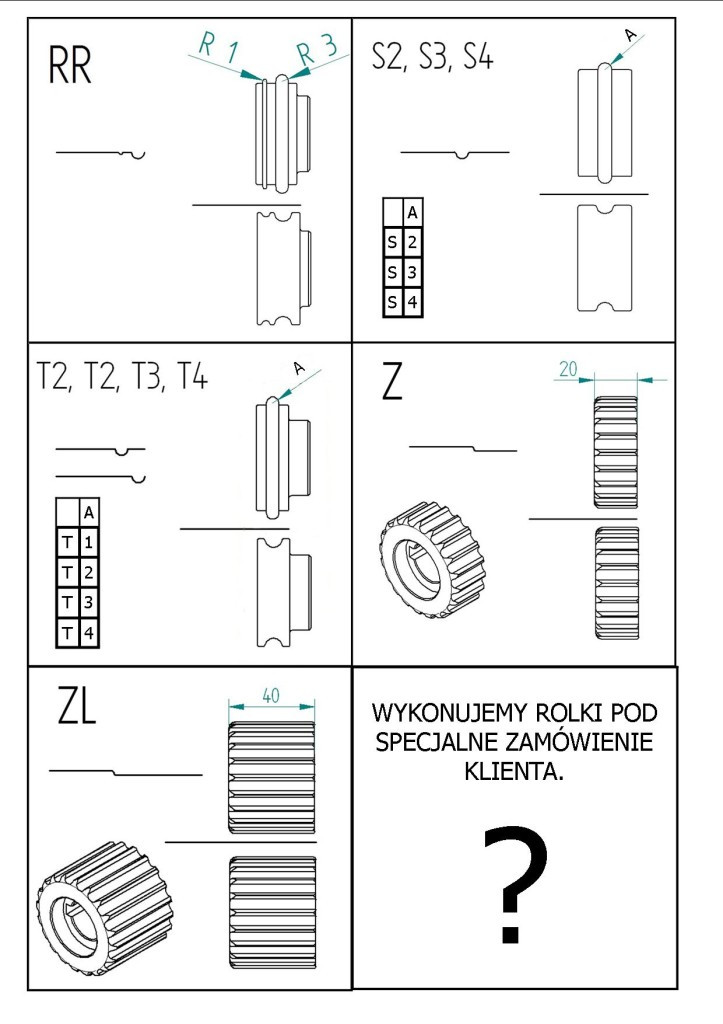 RR

R 1

R 3

S2, S3, S4

A

| | A |
|---|---|
| S | 2 |
| S | 3 |
| S | 4 |

T2, T2, T3, T4

A

| | A |
|---|---|
| T | 1 |
| T | 2 |
| T | 3 |
| T | 4 |

Z

20

ZL

40

WYKONUJEMY ROLKI POD SPECJALNE ZAMÓWIENIE KLIENTA.

?