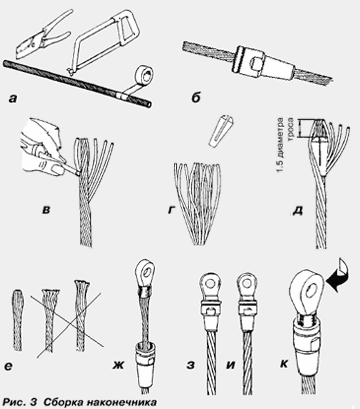 а
б
в
г
1.5 диаметра троса
д
е
ж
з
и
к
Рис. 3 Сборка наконечника