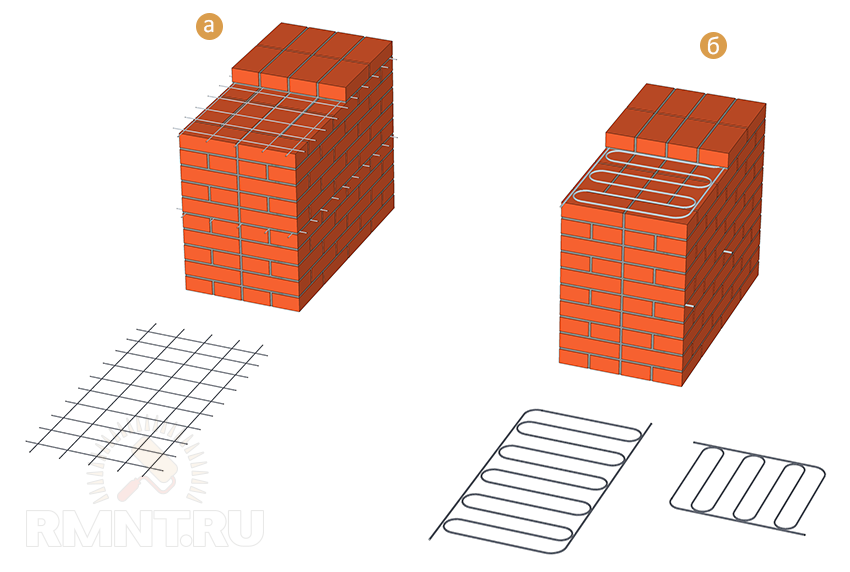 а

б

RMNT.RU