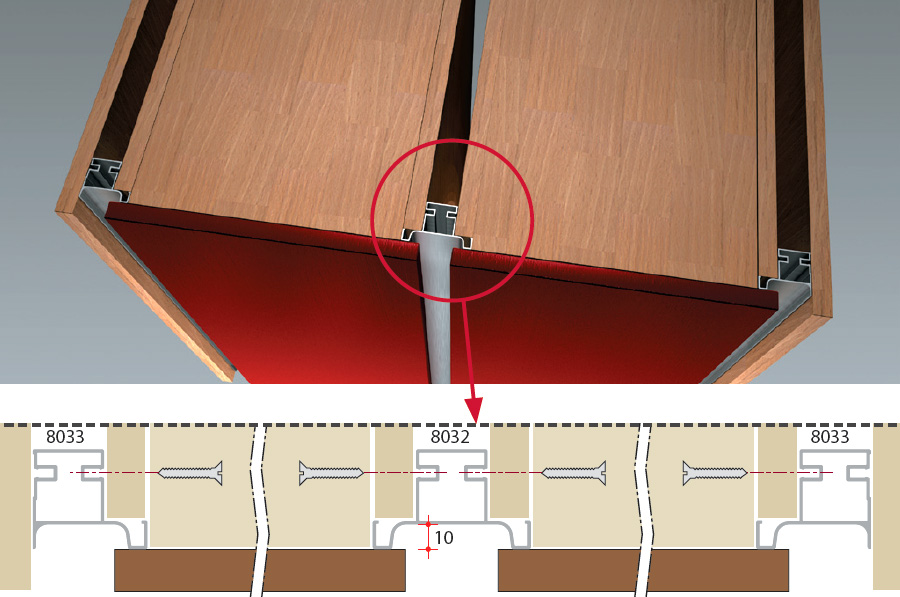 8033

8032

8033

10