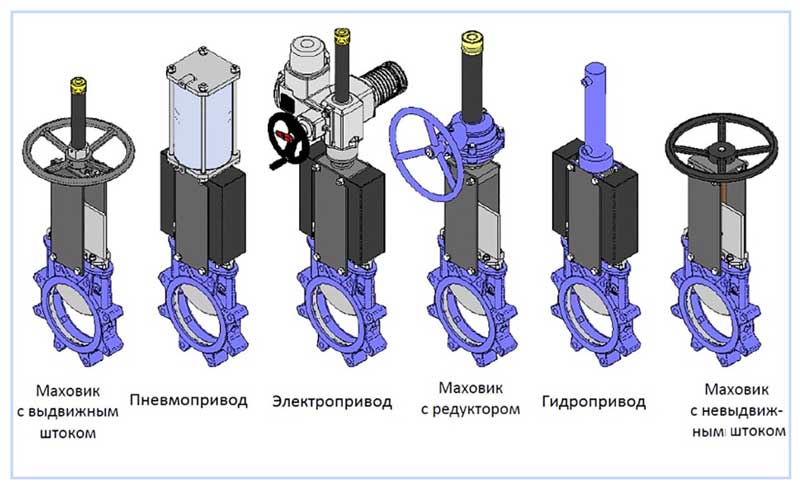 Маховик с выдвижным штоком

Пневмопривод

Электропривод

Маховик с редуктором

Гидропривод

Маховик с невыдвижным штоком