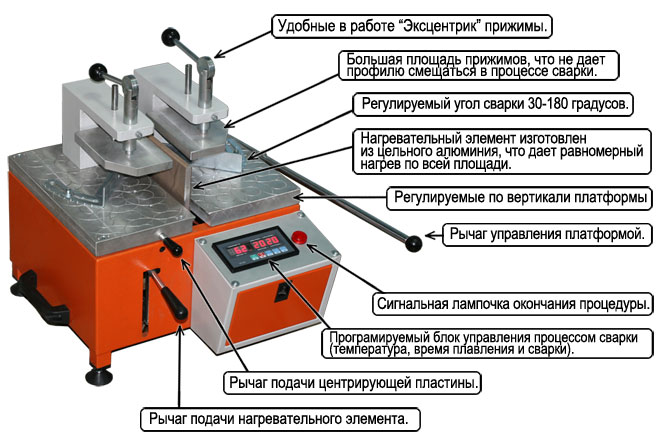 Удобные в работе "Эксцентрик" прижимы.

Большая площадь прижимов, что не дает профилю смещаться в процессе сварки.

Регулируемый угол сварки 30-180 градусов.

Нагревательный элемент изготовлен из цельного алюминия, что дает равномерный нагрев по всей площади.

Регулируемые по вертикали платформы

Рычаг управления платформой.

62 20 20

Сигнальная лампочка окончания процедуры.

Програмируемый блок управления процессом сварки (температура, время плавления и сварки).

Рычаг подачи центрирующей пластины.

Рычаг подачи нагревательного элемента.