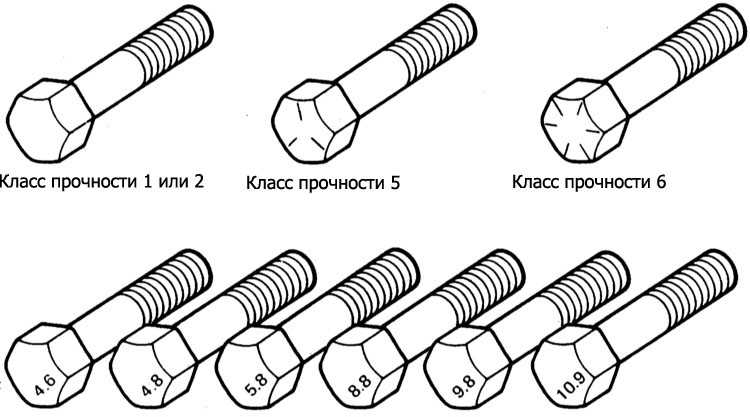 Класс прочности 1 или 2
Класс прочности 5
Класс прочности 6

4.6
4.8
5.8
8.8
9.8
10.9