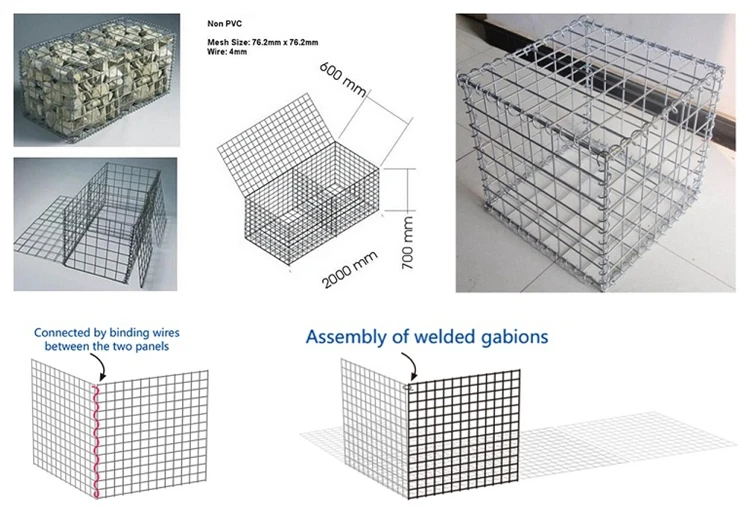 Non PVC

Mesh Size: 76.2mm x 76.2mm
Wire: 4mm

600 mm

700 mm

2000 mm

Connected by binding wires between the two panels

Assembly of welded gabions