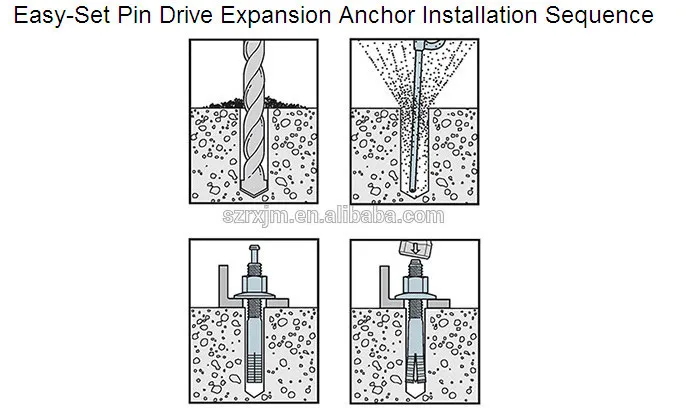 Easy-Set Pin Drive Expansion Anchor Installation Sequence

szrxjm.en.alibaba.com