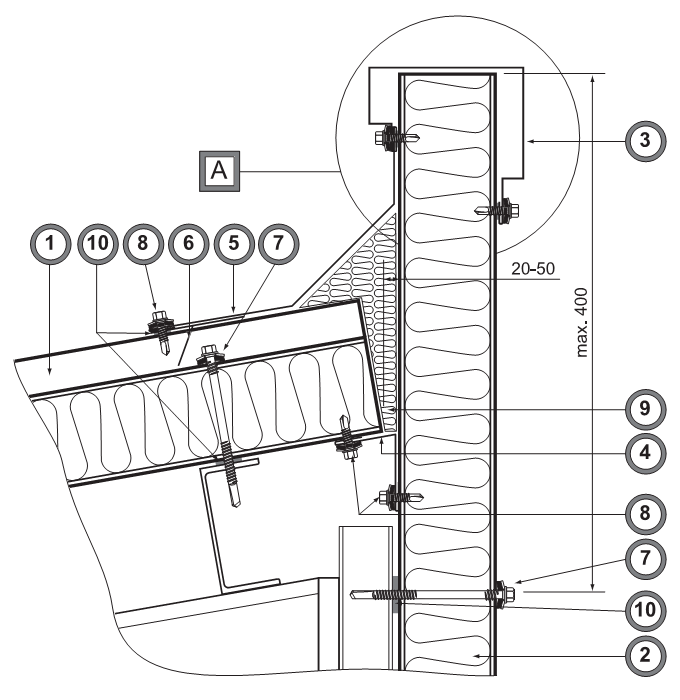 A

3

1 10 8 6 5 7

20-50

max. 400

9

4

8

7

10

2