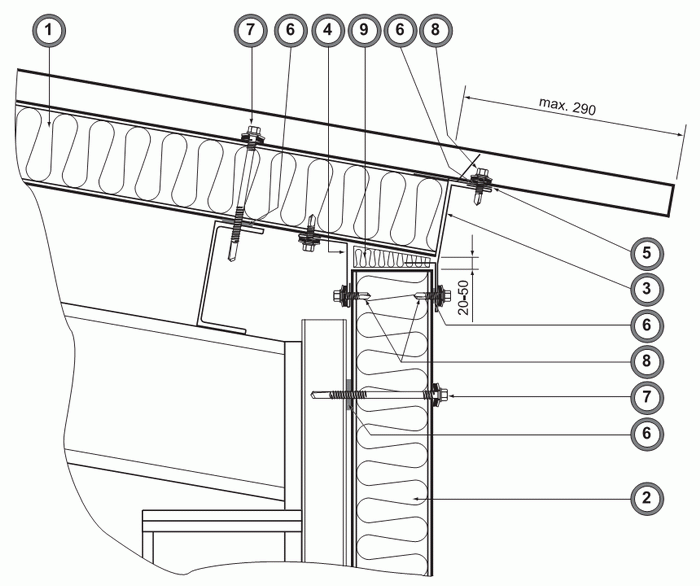 1
7
6
4
9
6
8
max. 290
5
3
20-50
6
8
7
6
2