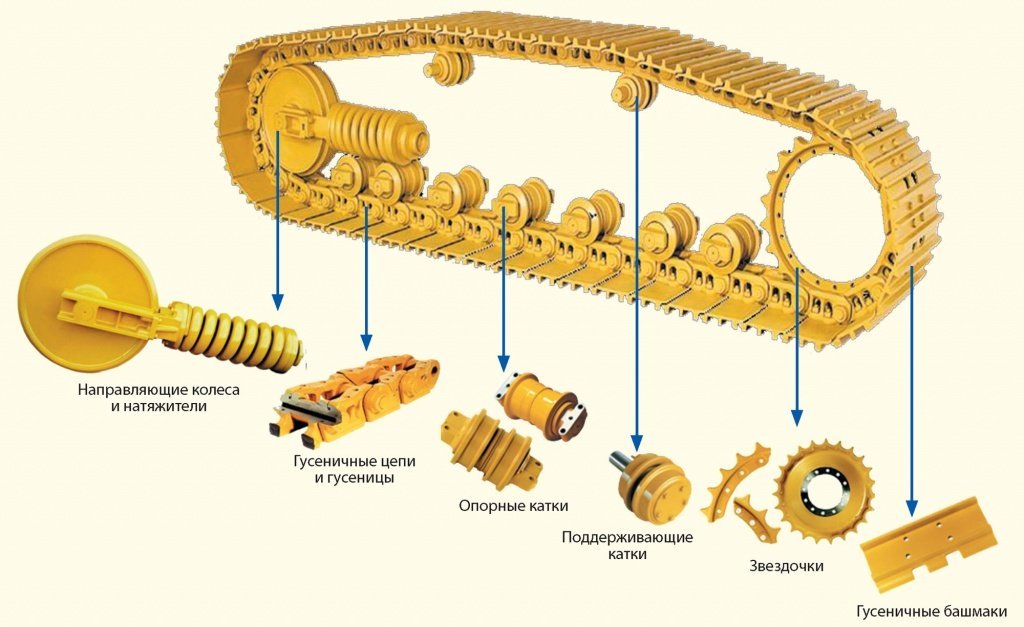 Направляющие колеса и натяжители

Гусеничные цепи и гусеницы

Опорные катки

Поддерживающие катки

Звездочки

Гусеничные башмаки