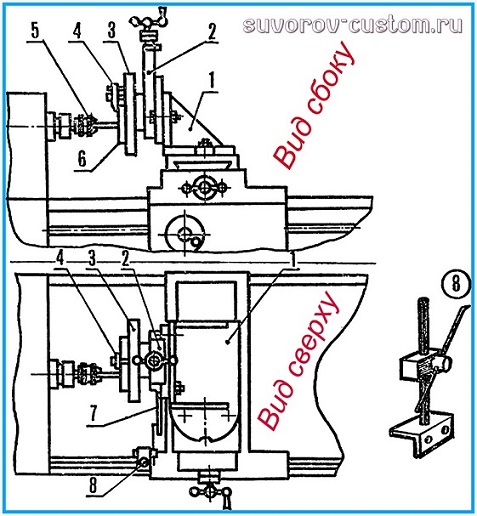 suvorov-custom.ru

5 4 3 2 1

6

Вид сбоку

4 3 2 1

7

8

Вид сверху

8