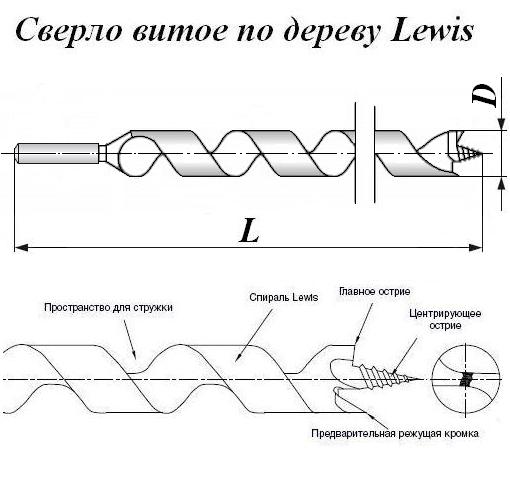 Сверло витое по дереву Lewis

D

L

Пространство для стружки

Спираль Lewis

Главное острие

Центрирующее острие

Предварительная режущая кромка