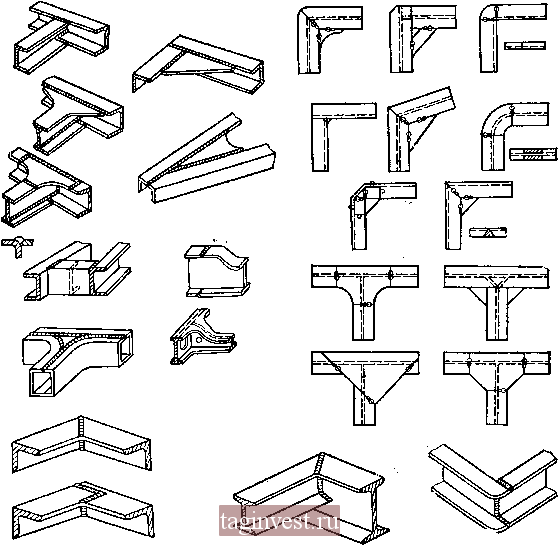 taginvest.ru