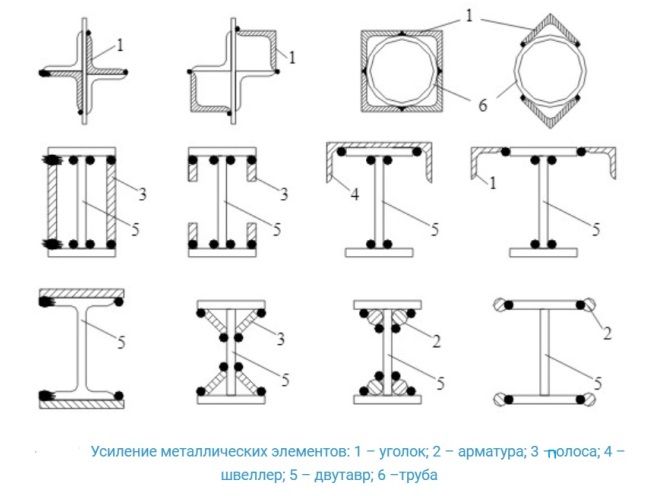 1
1
1
6
3
5
3
5
4
5
1
5
5
3
5
2
5
2
5

Усиление металлических элементов: 1 – уголок; 2 – арматура; 3 –полоса; 4 – швеллер; 5 – двутавр; 6 –труба