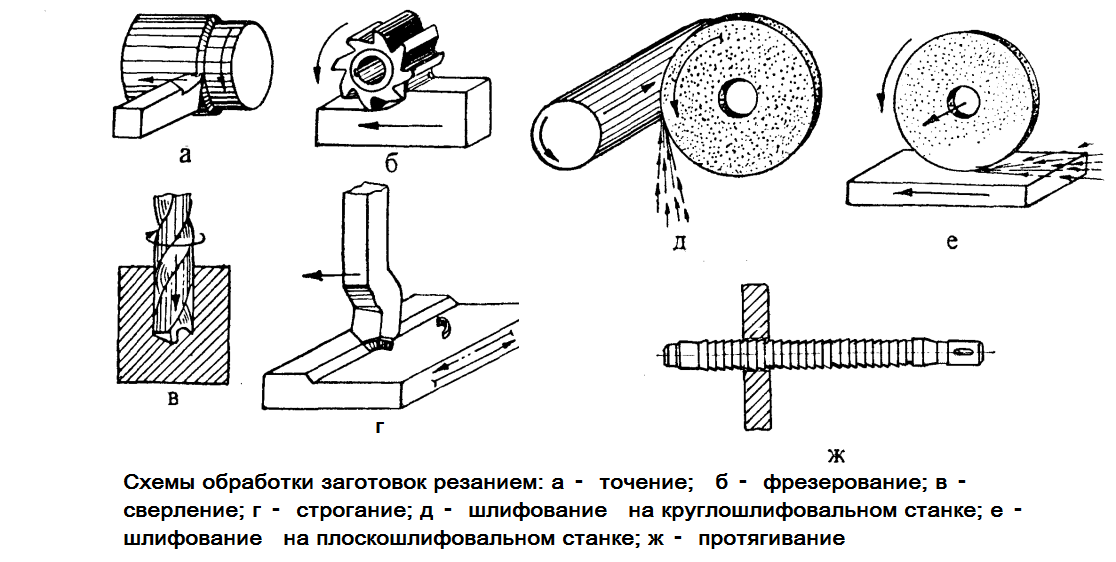 а

б

д

е

в

г

ж

Схемы обработки заготовок резанием: а - точение; б - фрезерование; в - сверление; г - строгание; д - шлифование на круглошлифовальном станке; е - шлифование на плоскошлифовальном станке; ж - протягивание