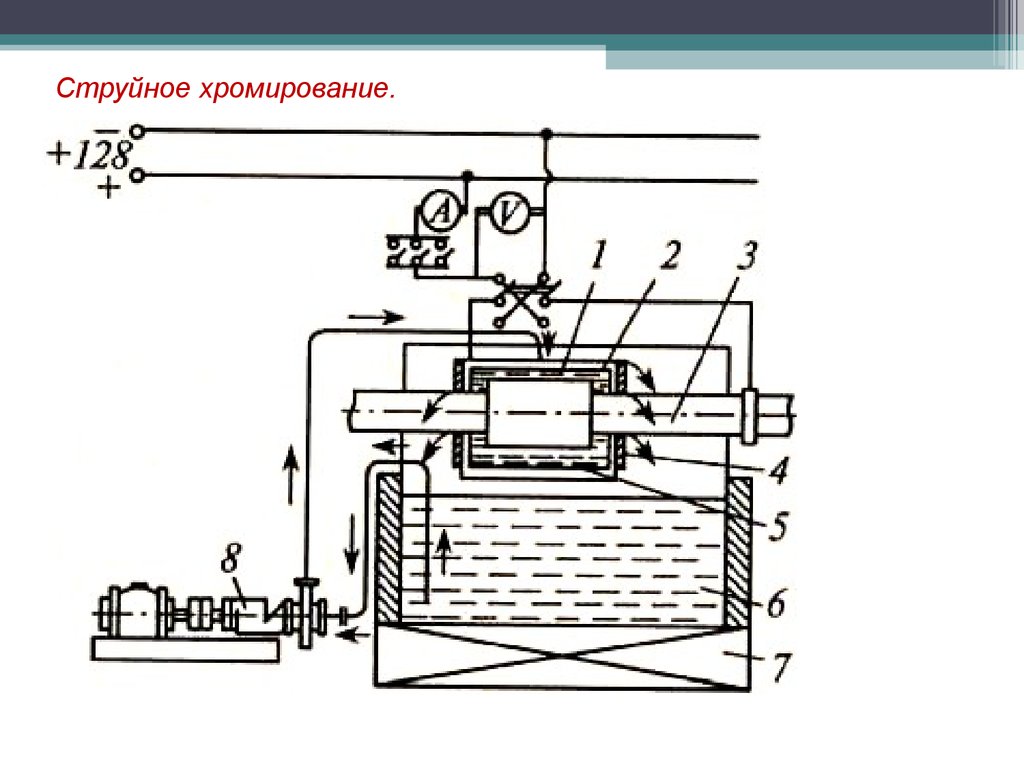 Струйное хромирование.

−
+12В
+

A
V

1
2
3
4
5
6
7
8