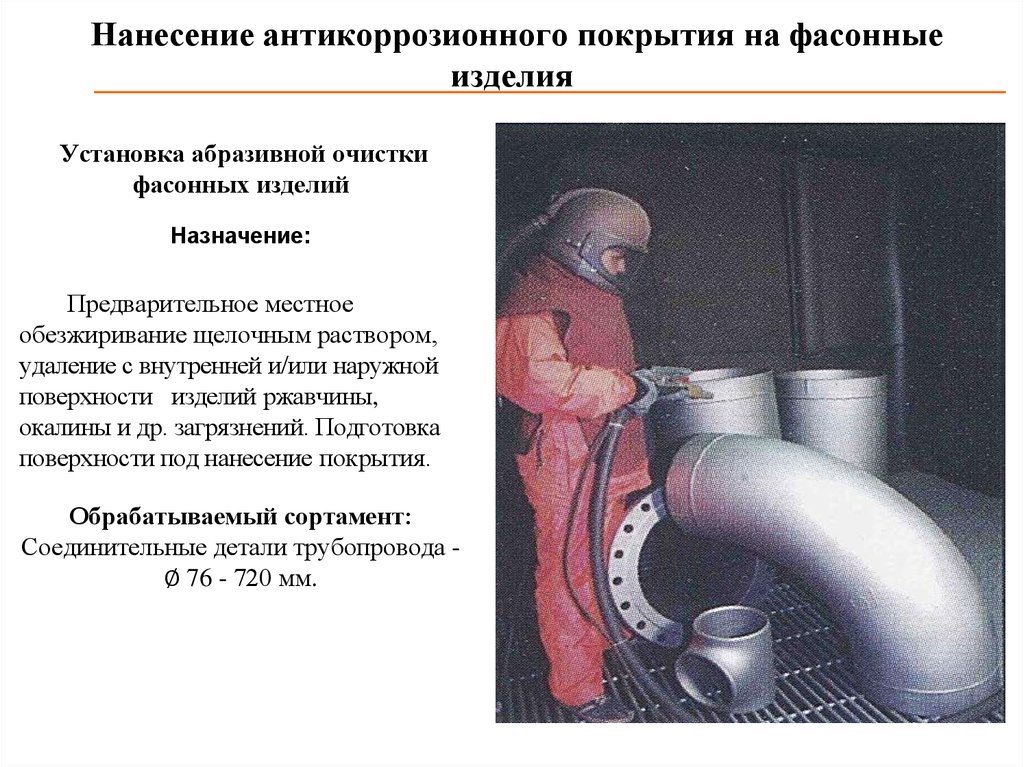 Нанесение антикоррозионного покрытия на фасонные изделия

Установка абразивной очистки фасонных изделий

Назначение:

Предварительное местное обезжиривание щелочным раствором, удаление с внутренней и/или наружной поверхности изделий ржавчины, окалины и др. загрязнений. Подготовка поверхности под нанесение покрытия.

Обрабатываемый сортамент:
Соединительные детали трубопровода - Ø 76 - 720 мм.