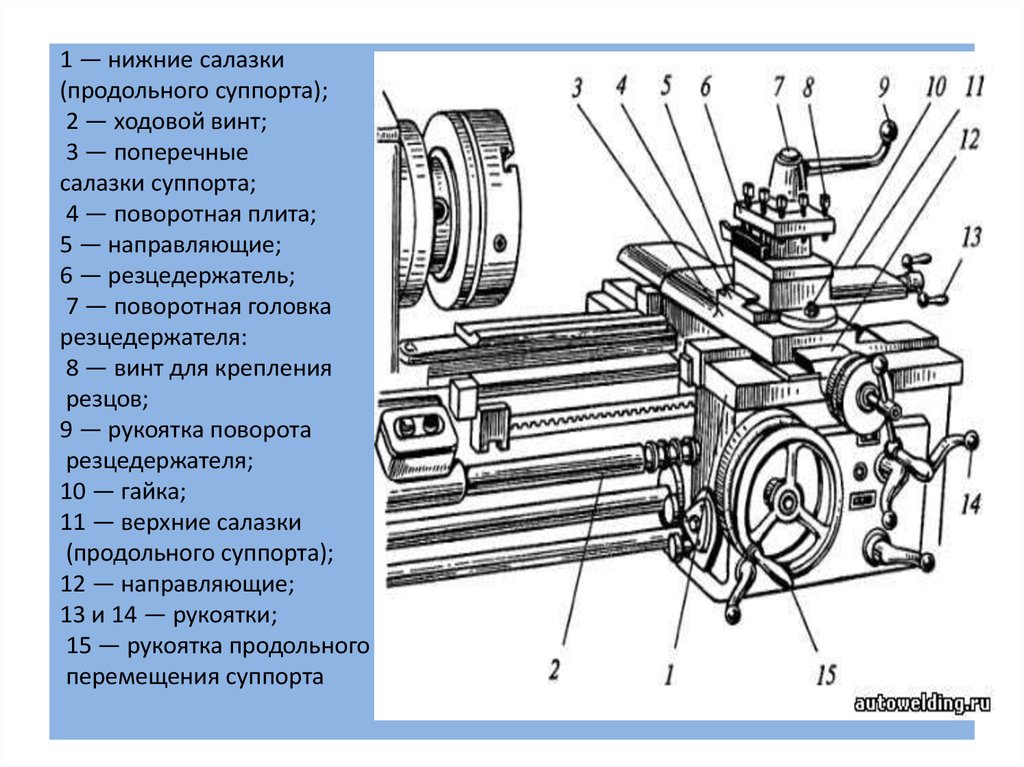 1 — нижние салазки (продольного суппорта);
2 — ходовой винт;
3 — поперечные салазки суппорта;
4 — поворотная плита;
5 — направляющие;
6 — резцедержатель;
7 — поворотная головка резцедержателя:
8 — винт для крепления резцов;
9 — рукоятка поворота резцедержателя;
10 — гайка;
11 — верхние салазки (продольного суппорта);
12 — направляющие;
13 и 14 — рукоятки;
15 — рукоятка продольного перемещения суппорта

3 4 5 6 7 8 9 10 11 12 13 14 2 1 15

autowelding.ru