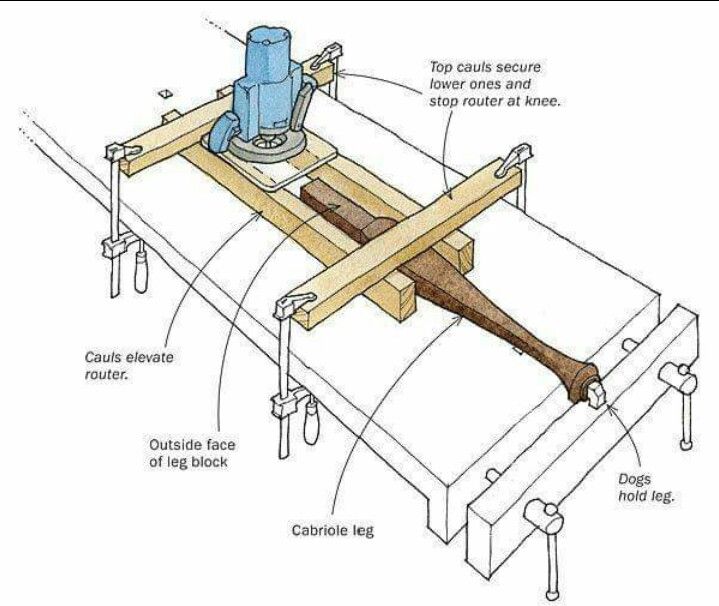 Top cauls secure lower ones and stop router at knee.

Cauls elevate router.

Outside face of leg block

Cabriole leg

Dogs hold leg.