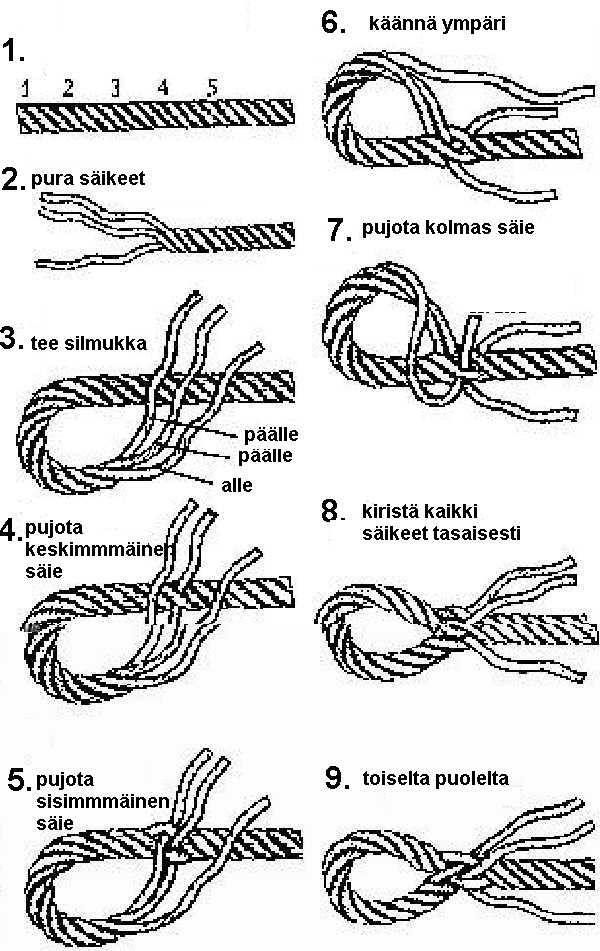 1.
1 2 3 4 5

2. pura säikeet

3. tee silmukka
päälle
päälle
alle

4. pujota keskimmmäinen säie

5. pujota sisimmmäinen säie

6. käännä ympäri

7. pujota kolmas säie

8. kiristä kaikki säikeet tasaisesti

9. toiselta puolelta