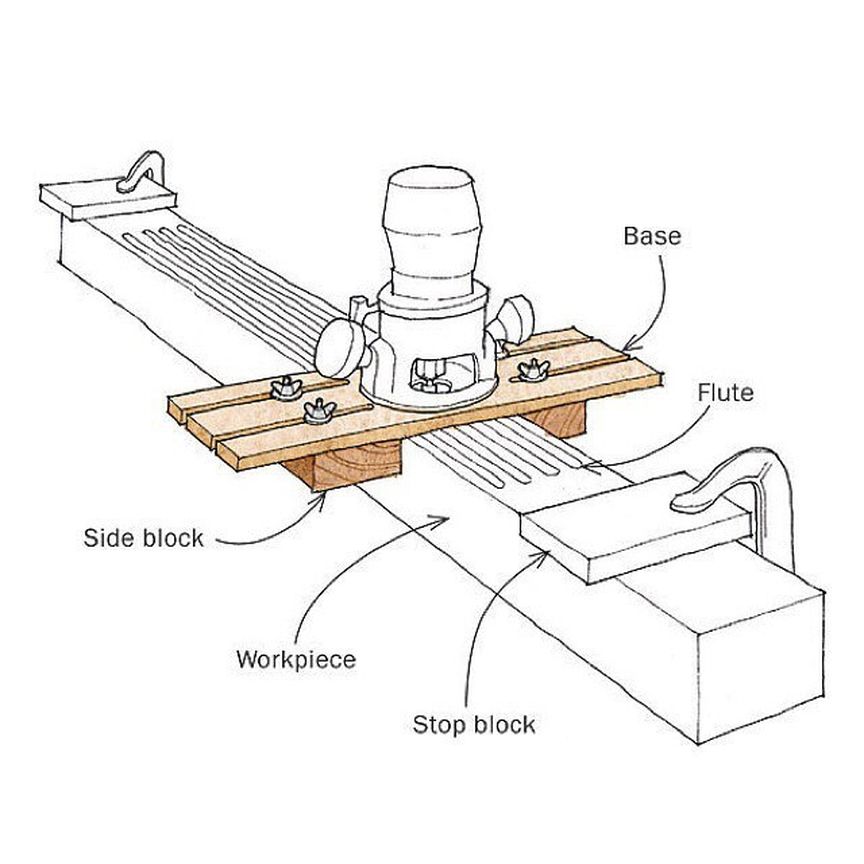 Base

Flute

Side block

Workpiece

Stop block