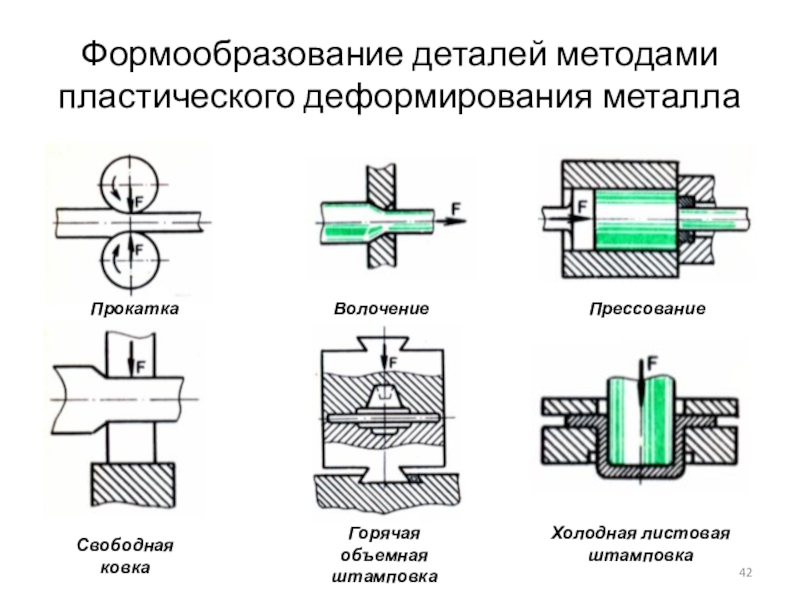 Формообразование деталей методами пластического деформирования металла

F

F

Прокатка

F

Волочение

F

Прессование

F

Свободная ковка

F

Горячая объемная штамповка

F

Холодная листовая штамповка

42