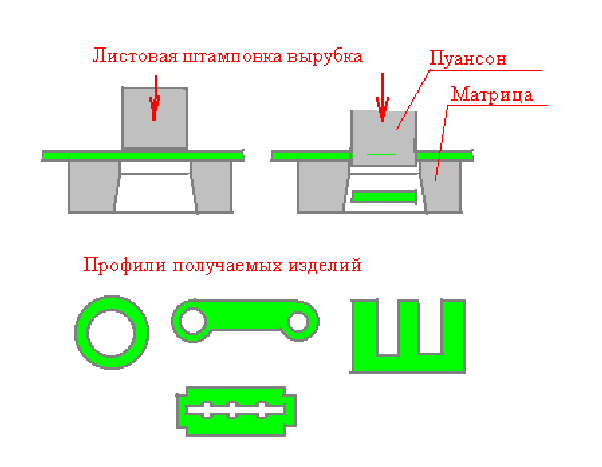 Листовая штамповка вырубка

Пуансон

Матрица

Профили получаемых изделий